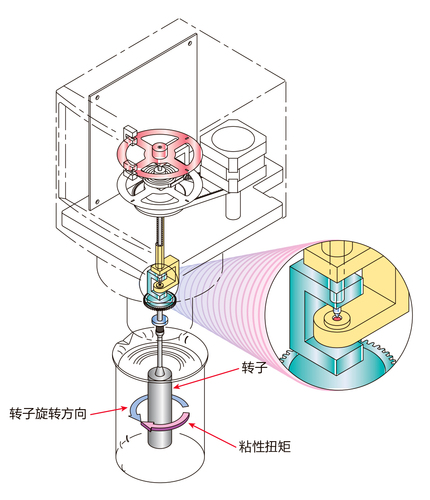 转子

转子旋转方向

粘性扭矩